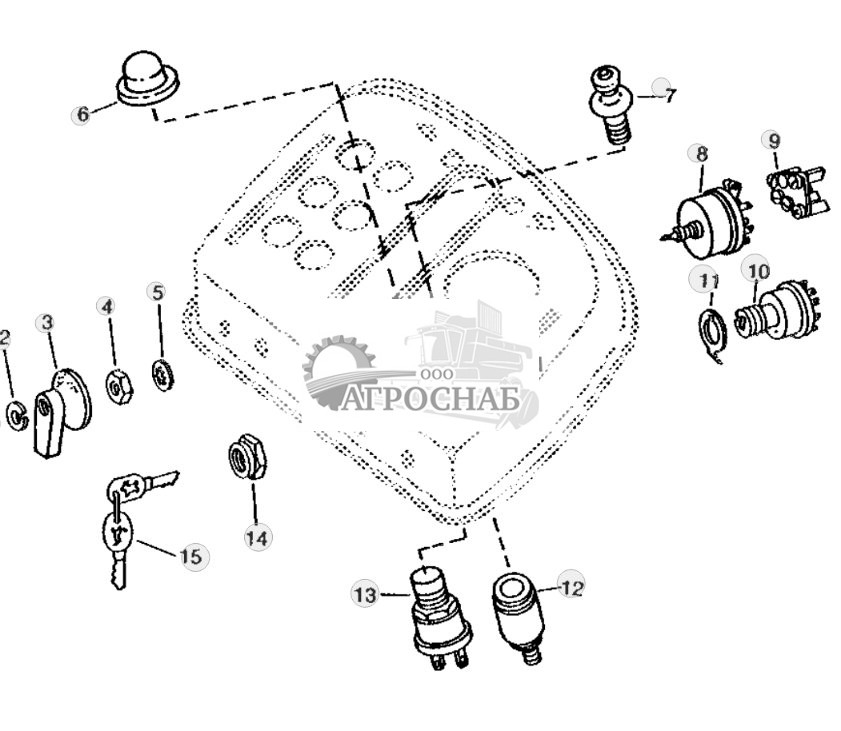 6
7
8
9
11
10
2
3
4
5
ООО
АГРОСНАБ
14
15
13
12